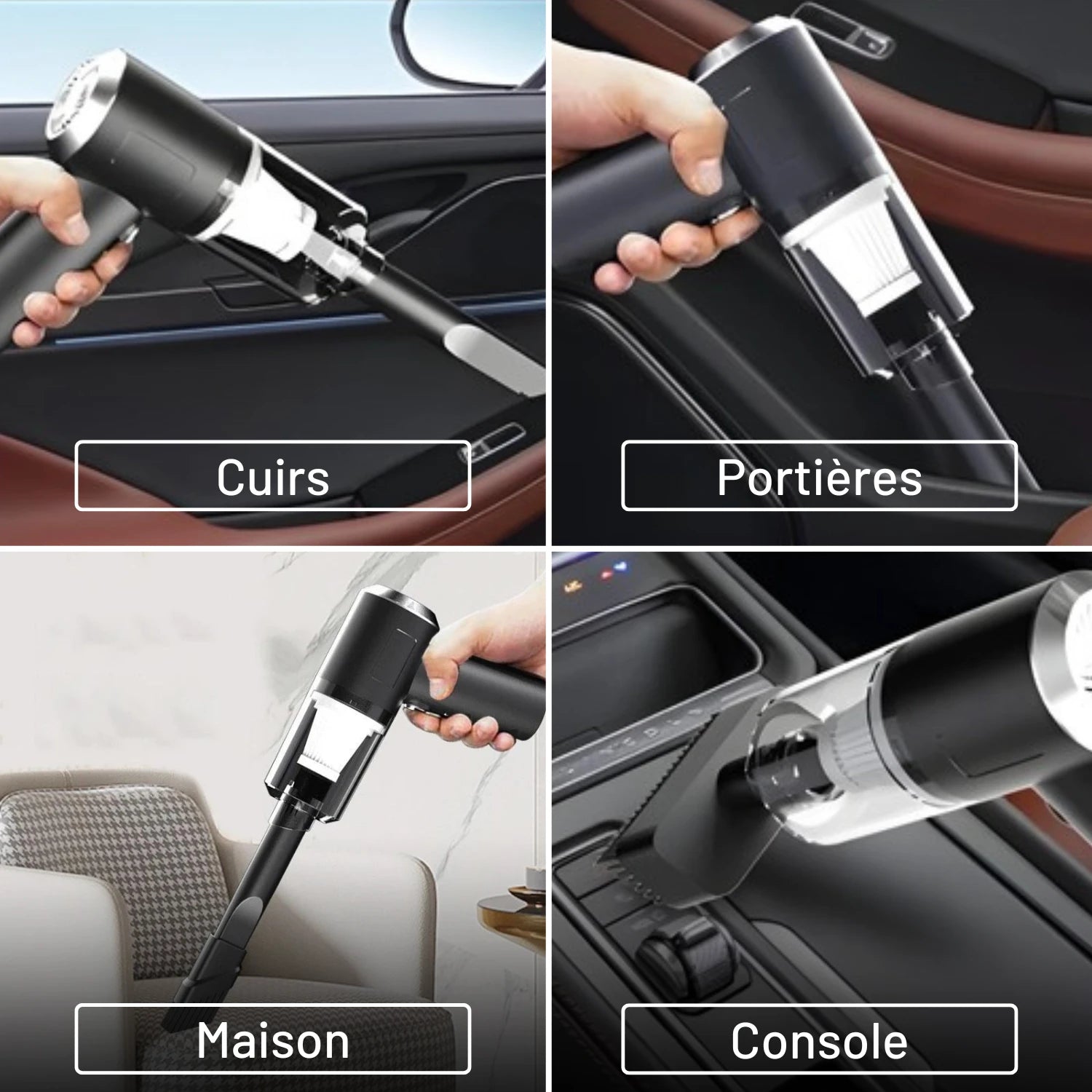 Cuirs

Portières

Maison

Console