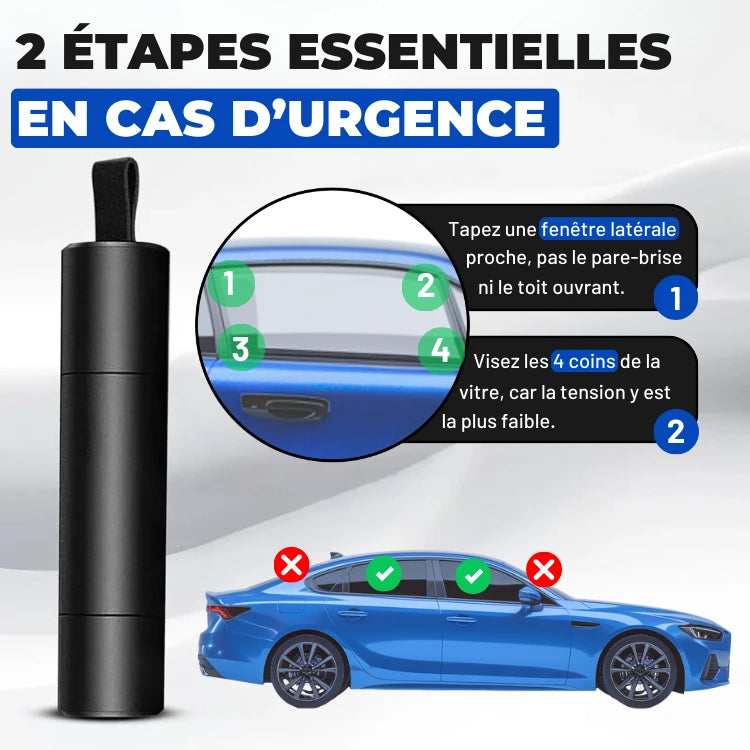 2 ÉTAPES ESSENTIELLES
EN CAS D'URGENCE

1
2
3
4

Tapez une fenêtre latérale proche, pas le pare-brise ni le toit ouvrant.

1

Visez les 4 coins de la vitre, car la tension y est la plus faible.

2