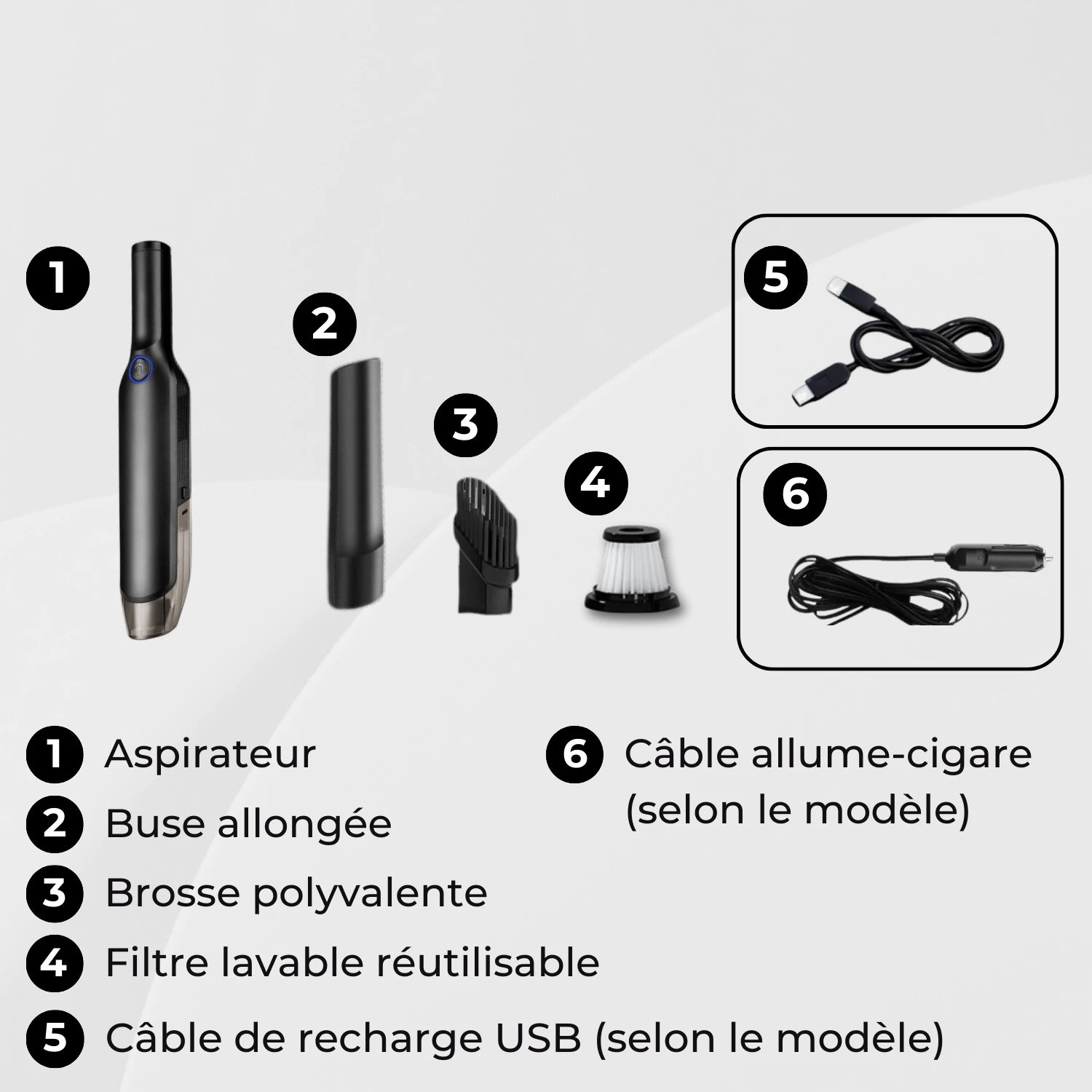 1

2

3

4

5

6

1 Aspirateur

2 Buse allongée

3 Brosse polyvalente

4 Filtre lavable réutilisable

5 Câble de recharge USB (selon le modèle)

6 Câble allume-cigare (selon le modèle)