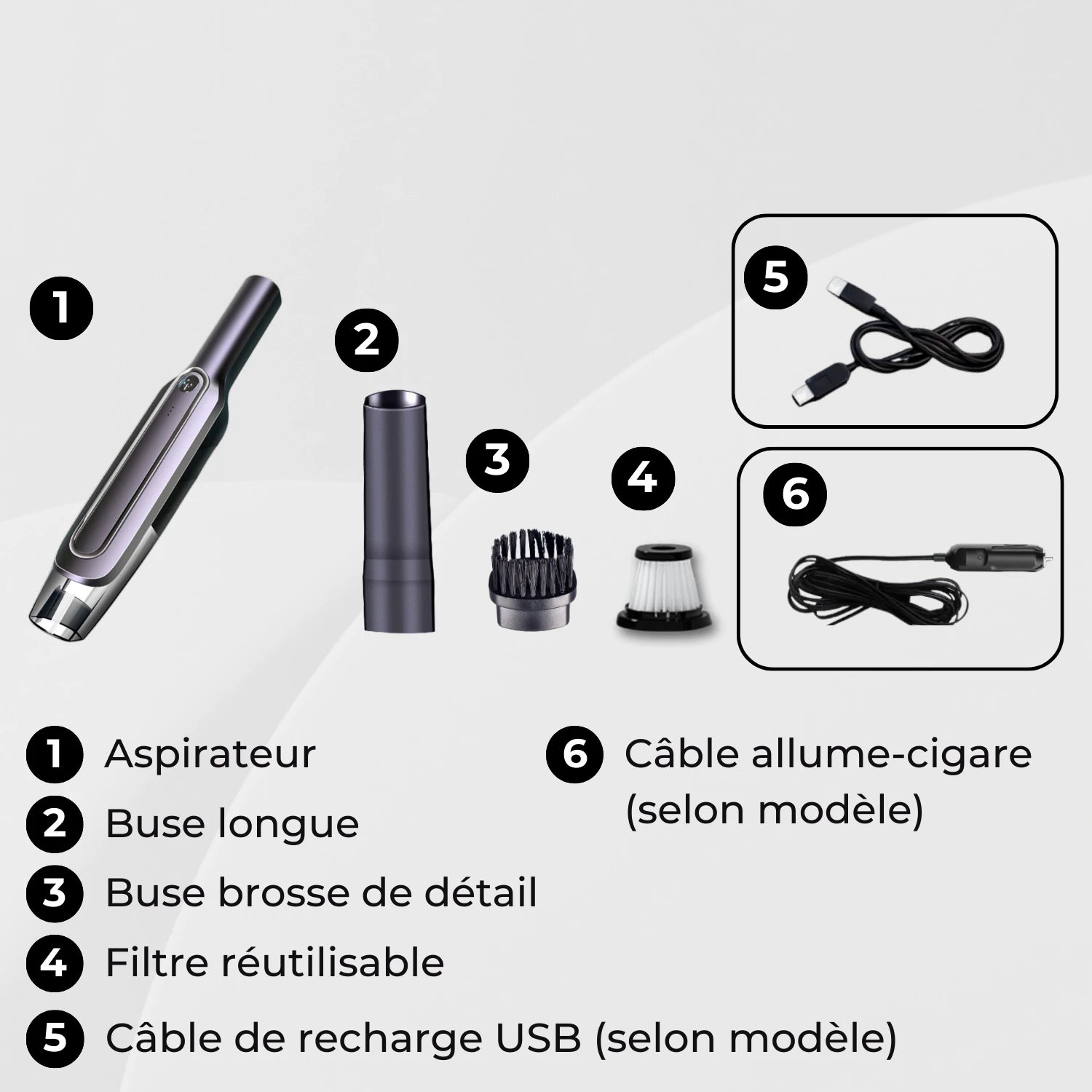 1

2

3

4

5

6

1 Aspirateur

2 Buse longue

3 Buse brosse de détail

4 Filtre réutilisable

5 Câble de recharge USB (selon modèle)

6 Câble allume-cigare (selon modèle)